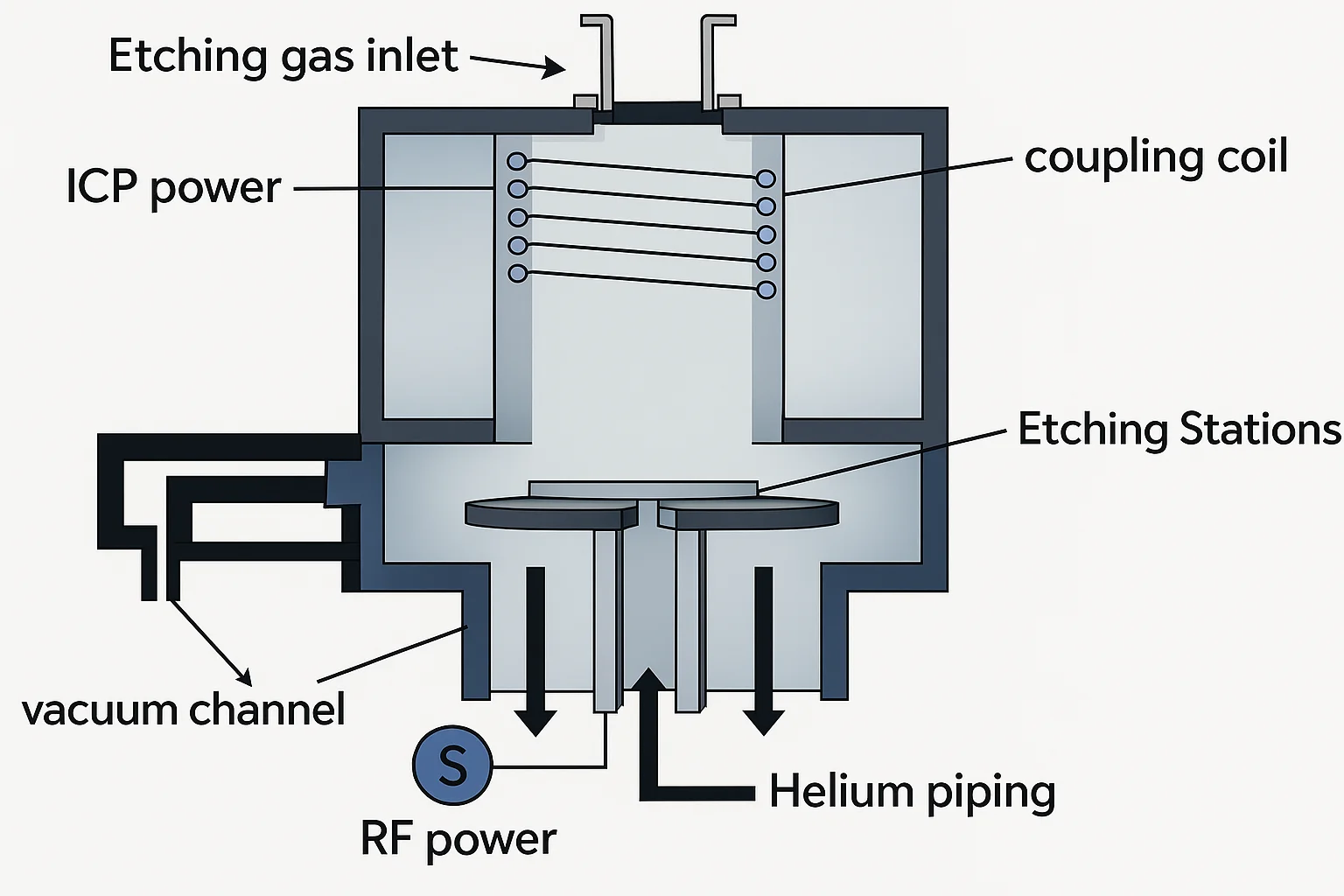 Etching gas inlet

ICP power

coupling coil

Etching Stations

vacuum channel

S

RF power

Helium piping